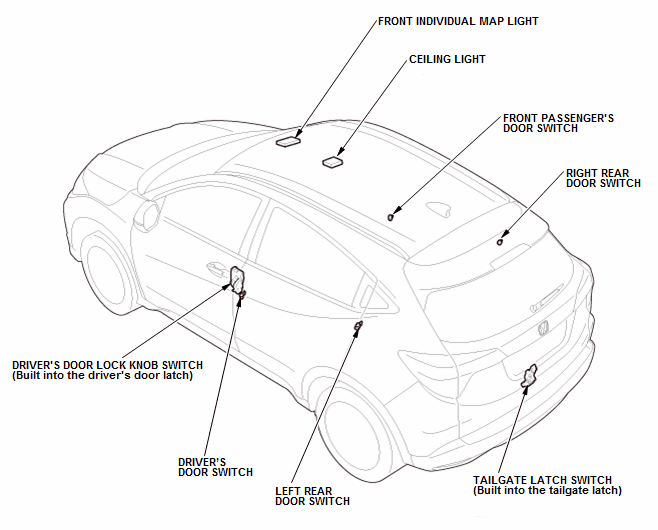 FRONT INDIVIDUAL MAP LIGHT

CEILING LIGHT

FRONT PASSENGER'S DOOR SWITCH

RIGHT REAR DOOR SWITCH

DRIVER'S DOOR LOCK KNOB SWITCH (Built into the driver's door latch)

DRIVER'S DOOR SWITCH

LEFT REAR DOOR SWITCH

TAILGATE LATCH SWITCH (Built into the tailgate latch)