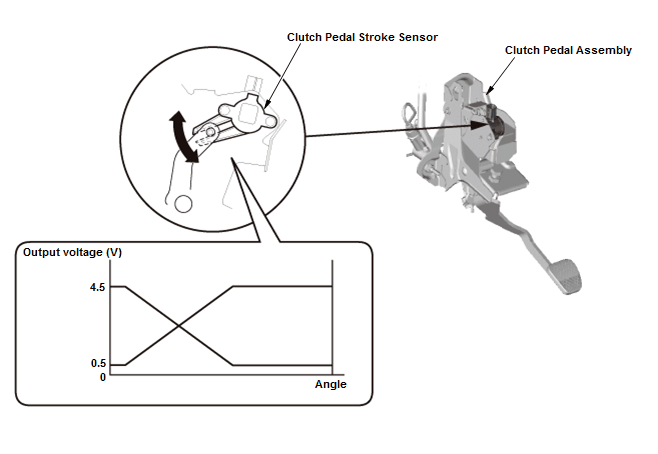 Clutch Pedal Stroke Sensor

Clutch Pedal Assembly

Output voltage (V)

4.5

0.5

0

Angle