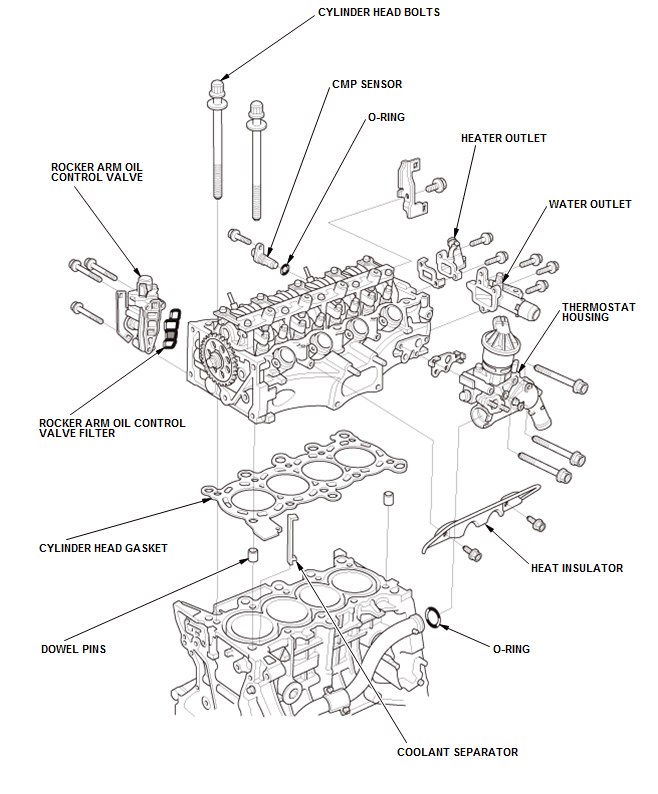 CYLINDER HEAD BOLTS

CMP SENSOR

O-RING

HEATER OUTLET

ROCKER ARM OIL CONTROL VALVE

WATER OUTLET

THERMOSTAT HOUSING

ROCKER ARM OIL CONTROL VALVE FILTER

CYLINDER HEAD GASKET

HEAT INSULATOR

DOWEL PINS

O-RING

COOLANT SEPARATOR