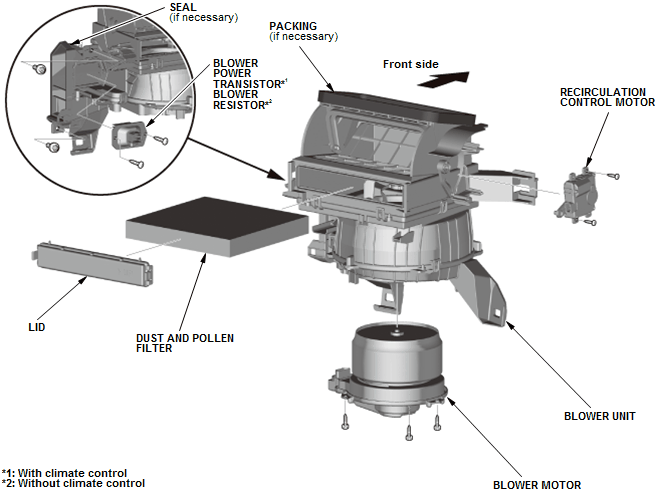 SEAL
(if necessary)

PACKING
(if necessary)

BLOWER POWER TRANSISTOR$^{*1}$
BLOWER RESISTOR$^{*2}$

Front side

RECIRCULATION CONTROL MOTOR

LID

DUST AND POLLEN FILTER

BLOWER UNIT

BLOWER MOTOR

*1: With climate control
*2: Without climate control