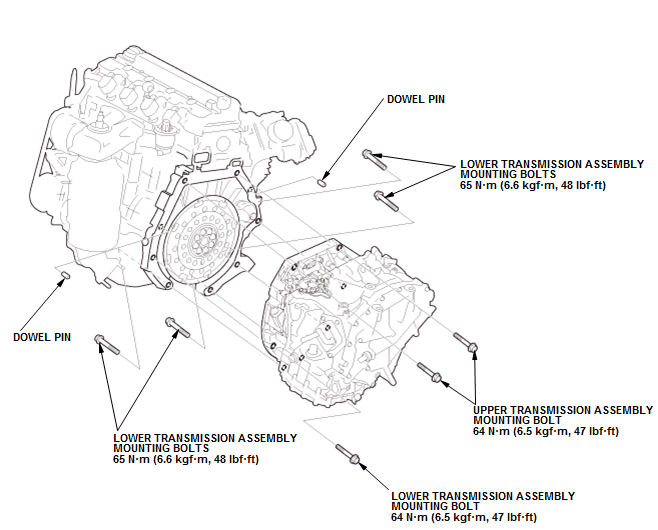 DOWEL PIN

LOWER TRANSMISSION ASSEMBLY MOUNTING BOLTS
65 N·m (6.6 kgf·m, 48 lbf·ft)

DOWEL PIN

UPPER TRANSMISSION ASSEMBLY MOUNTING BOLT
64 N·m (6.5 kgf·m, 47 lbf·ft)

LOWER TRANSMISSION ASSEMBLY MOUNTING BOLTS
65 N·m (6.6 kgf·m, 48 lbf·ft)

LOWER TRANSMISSION ASSEMBLY MOUNTING BOLT
64 N·m (6.5 kgf·m, 47 lbf·ft)