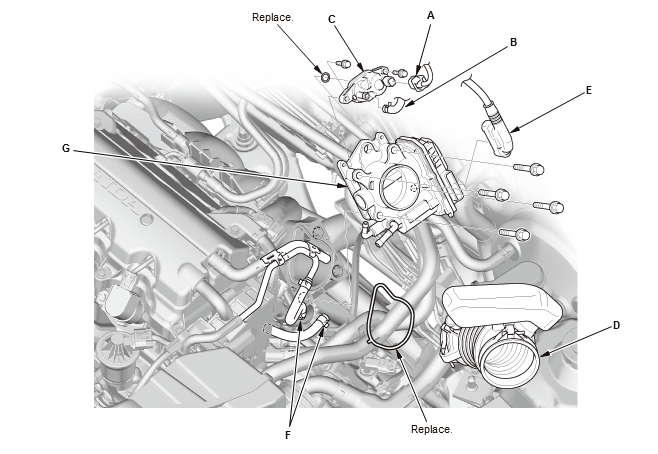 Replace.
C
A
B
E
G
D
F
Replace.