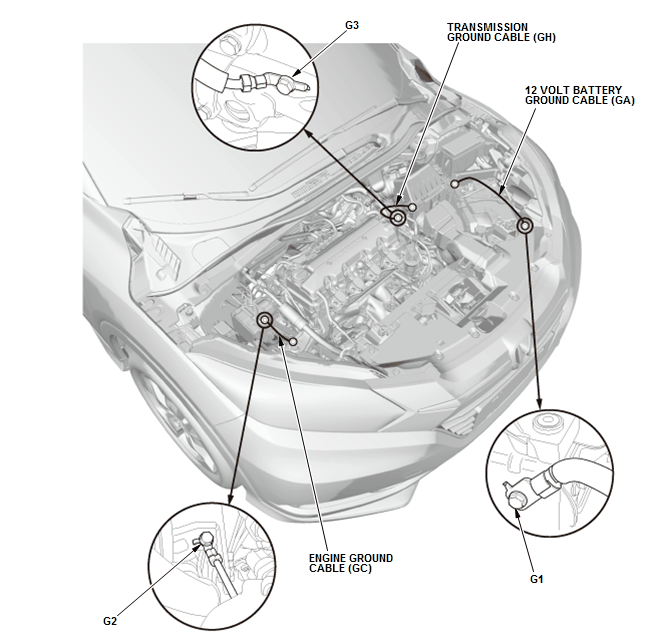 G3

TRANSMISSION GROUND CABLE (GH)

12 VOLT BATTERY GROUND CABLE (GA)

ENGINE GROUND CABLE (GC)

G1

G2