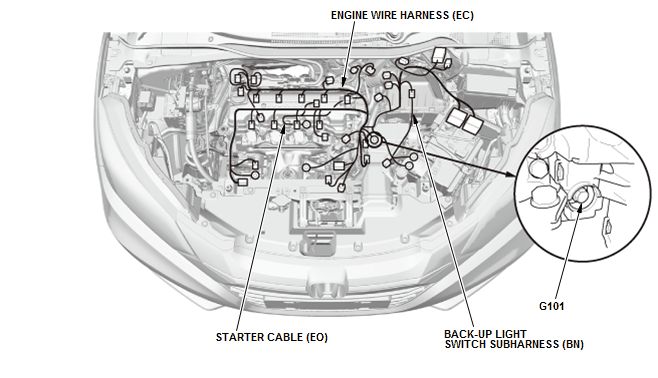 ENGINE WIRE HARNESS (EC)

G101

STARTER CABLE (EO)

BACK-UP LIGHT SWITCH SUBHARNESS (BN)