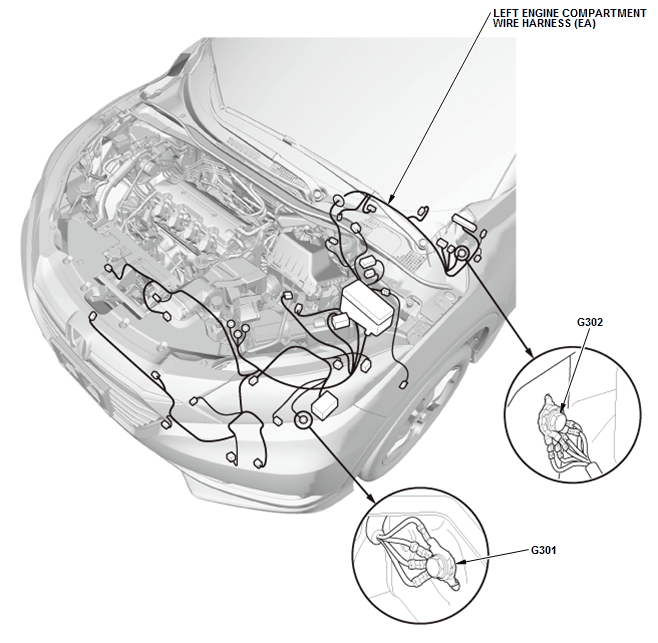 LEFT ENGINE COMPARTMENT WIRE HARNESS (EA)

G302

G301