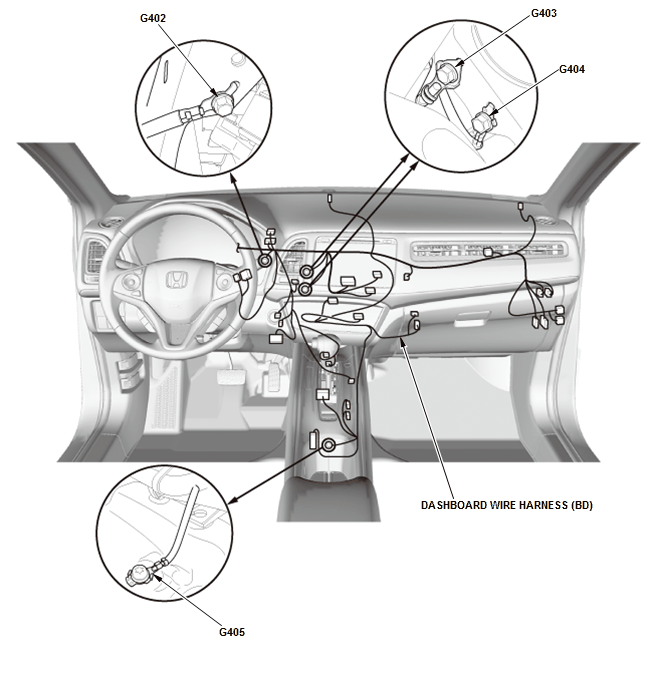 G402

G403

G404

DASHBOARD WIRE HARNESS (BD)

G405