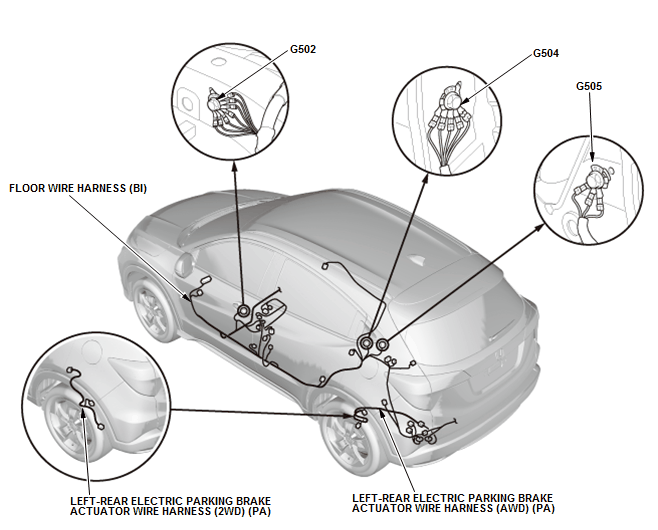 G502

G504

G505

FLOOR WIRE HARNESS (BI)

LEFT-REAR ELECTRIC PARKING BRAKE ACTUATOR WIRE HARNESS (2WD) (PA)

LEFT-REAR ELECTRIC PARKING BRAKE ACTUATOR WIRE HARNESS (AWD) (PA)