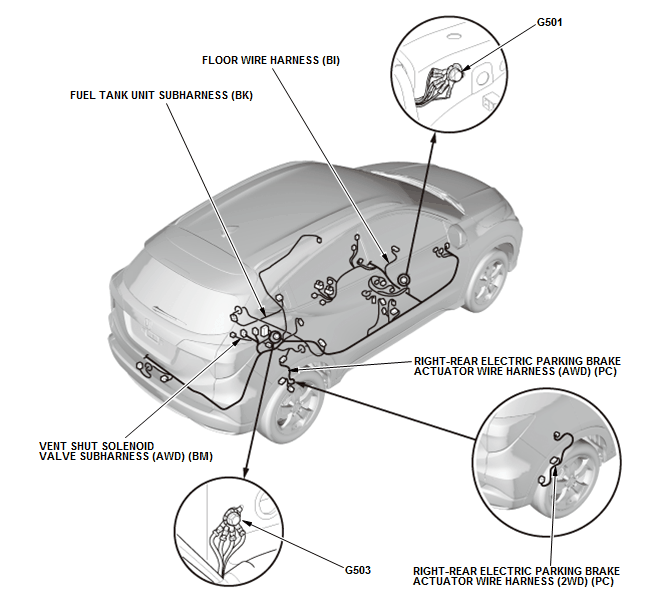 G501

FLOOR WIRE HARNESS (BI)

FUEL TANK UNIT SUBHARNESS (BK)

RIGHT-REAR ELECTRIC PARKING BRAKE ACTUATOR WIRE HARNESS (AWD) (PC)

VENT SHUT SOLENOID VALVE SUBHARNESS (AWD) (BM)

G503

RIGHT-REAR ELECTRIC PARKING BRAKE ACTUATOR WIRE HARNESS (2WD) (PC)