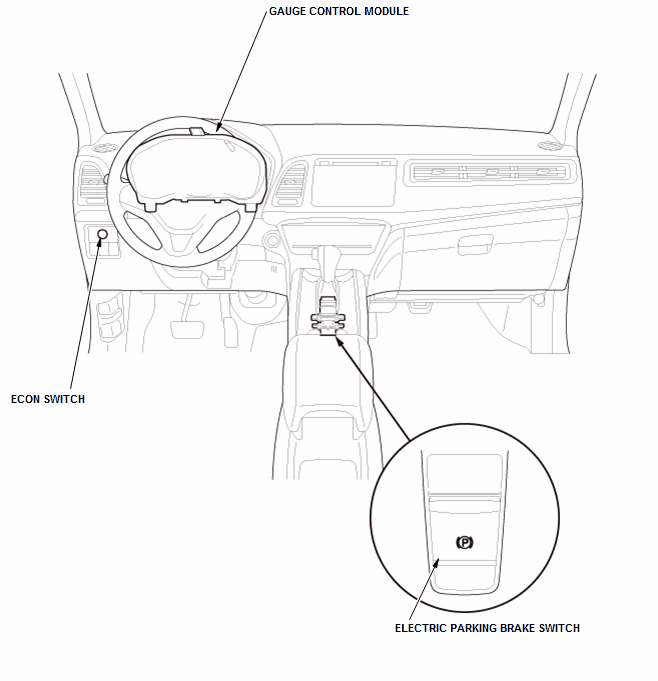 GAUGE CONTROL MODULE

ECON SWITCH

P

ELECTRIC PARKING BRAKE SWITCH