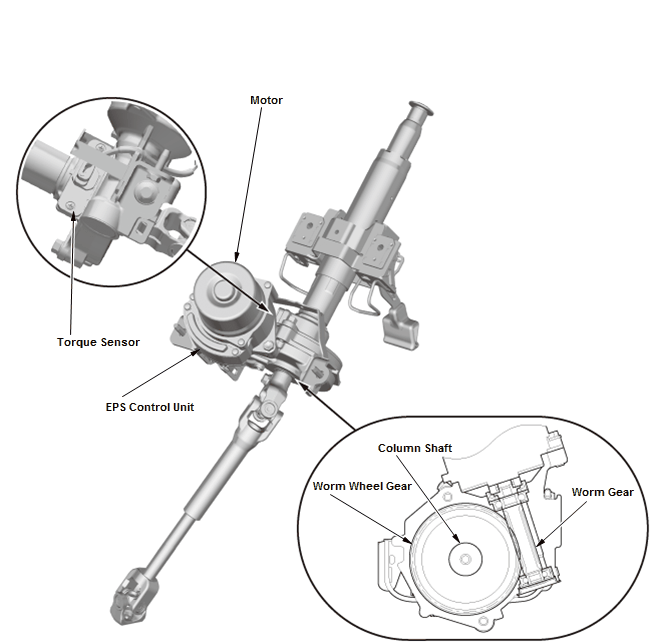 Motor

Torque Sensor

EPS Control Unit

Column Shaft

Worm Wheel Gear

Worm Gear