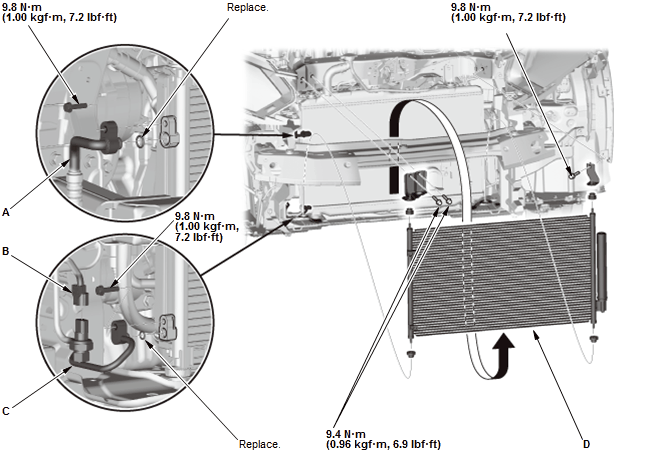 9.8 N·m
(1.00 kgf·m, 7.2 lbf·ft)

Replace.

9.8 N·m
(1.00 kgf·m, 7.2 lbf·ft)

A

9.8 N·m
(1.00 kgf·m,
7.2 lbf·ft)

B

C

Replace.

9.4 N·m
(0.96 kgf·m, 6.9 lbf·ft)

D