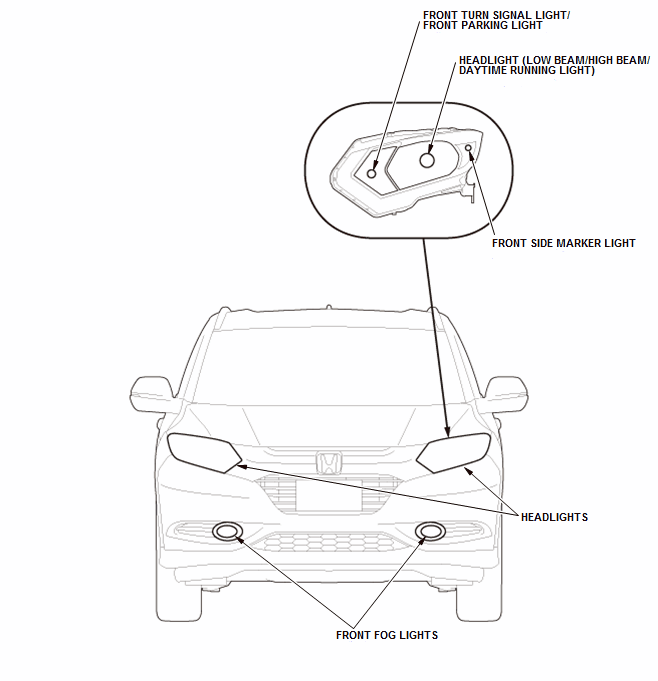 FRONT TURN SIGNAL LIGHT/
FRONT PARKING LIGHT

HEADLIGHT (LOW BEAM/HIGH BEAM/
DAYTIME RUNNING LIGHT)

FRONT SIDE MARKER LIGHT

HEADLIGHTS

FRONT FOG LIGHTS