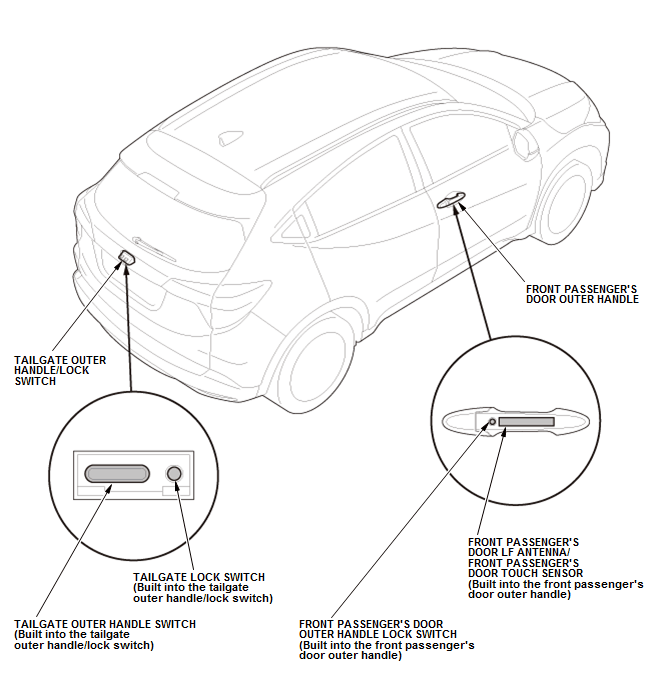 FRONT PASSENGER'S DOOR OUTER HANDLE

TAILGATE OUTER HANDLE/LOCK SWITCH

FRONT PASSENGER'S DOOR LF ANTENNA/ FRONT PASSENGER'S DOOR TOUCH SENSOR (Built into the front passenger's door outer handle)

TAILGATE LOCK SWITCH (Built into the tailgate outer handle/lock switch)

TAILGATE OUTER HANDLE SWITCH (Built into the tailgate outer handle/lock switch)

FRONT PASSENGER'S DOOR OUTER HANDLE LOCK SWITCH (Built into the front passenger's door outer handle)