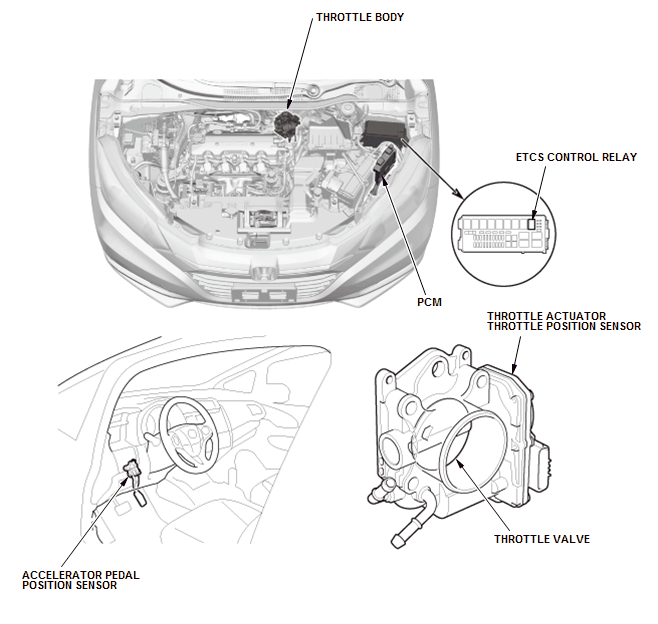 THROTTLE BODY

ETCS CONTROL RELAY

PCM

THROTTLE ACTUATOR
THROTTLE POSITION SENSOR

THROTTLE VALVE

ACCELERATOR PEDAL
POSITION SENSOR