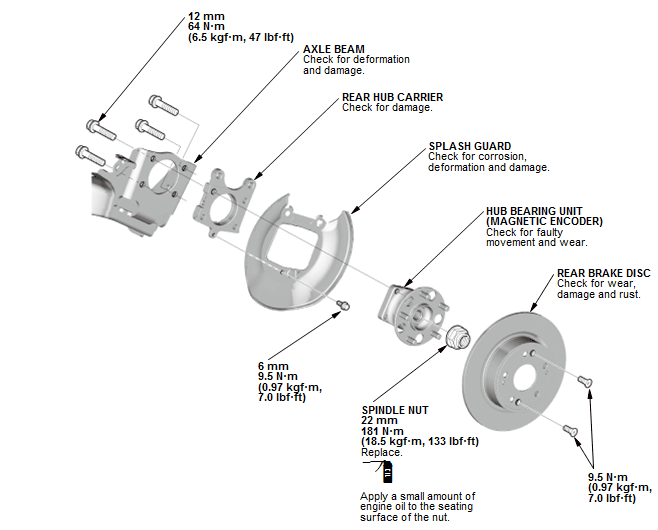 12 mm
64 N·m
(6.5 kgf·m, 47 lbf·ft)

AXLE BEAM
Check for deformation and damage.

REAR HUB CARRIER
Check for damage.

SPLASH GUARD
Check for corrosion, deformation and damage.

HUB BEARING UNIT
(MAGNETIC ENCODER)
Check for faulty movement and wear.

REAR BRAKE DISC
Check for wear, damage and rust.

6 mm
9.5 N·m
(0.97 kgf·m,
7.0 lbf·ft)

SPINDLE NUT
22 mm
181 N·m
(18.5 kgf·m, 133 lbf·ft)
Replace.

Apply a small amount of engine oil to the seating surface of the nut.

9.5 N·m
(0.97 kgf·m,
7.0 lbf·ft)