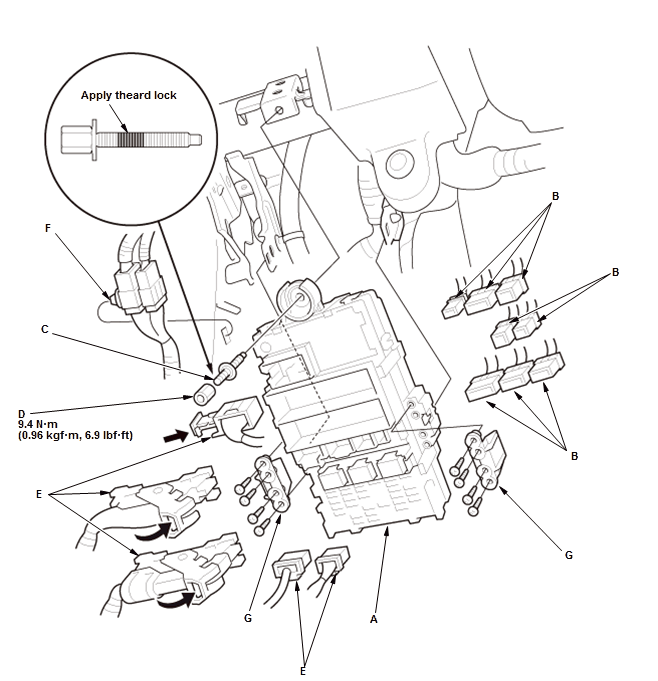 Apply theard lock

F

C

D
9.4 N·m
(0.96 kgf·m, 6.9 lbf·ft)

E

B

B

B

G

G

A

E