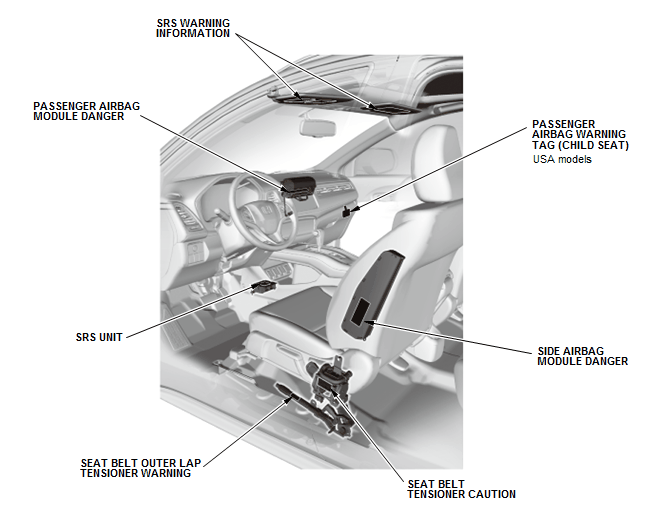 SRS WARNING INFORMATION

PASSENGER AIRBAG MODULE DANGER

PASSENGER AIRBAG WARNING TAG (CHILD SEAT)
USA models

SRS UNIT

SIDE AIRBAG MODULE DANGER

SEAT BELT OUTER LAP TENSIONER WARNING

SEAT BELT TENSIONER CAUTION