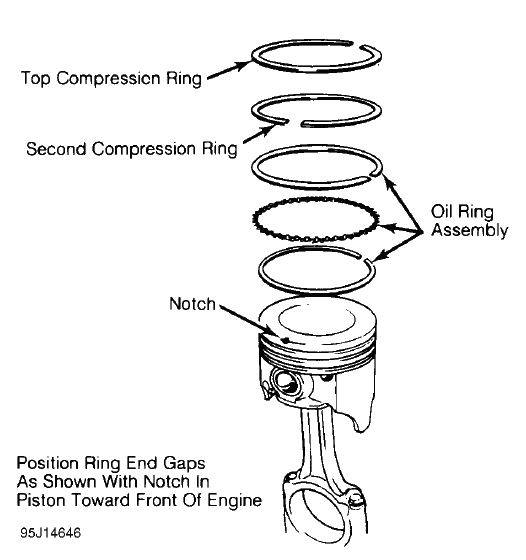 Top Compression Ring

Second Compression Ring

Oil Ring Assembly

Notch

Position Ring End Gaps As Shown With Notch In Piston Toward Front Of Engine

95J14646